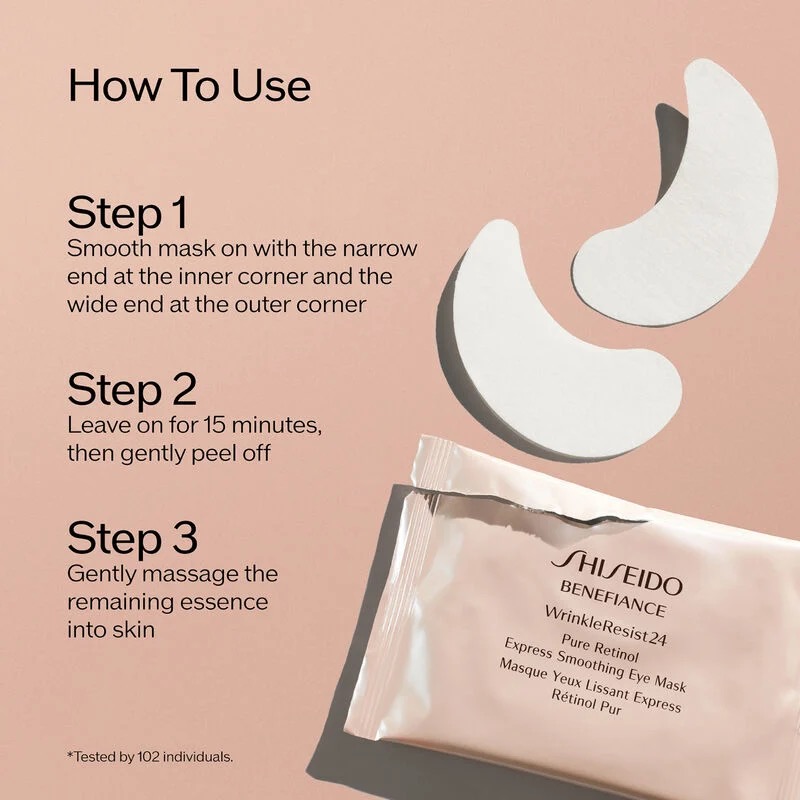 How To Use

Step 1
Smooth mask on with the narrow end at the inner corner and the wide end at the outer corner

Step 2
Leave on for 15 minutes, then gently peel off

Step 3
Gently massage the remaining essence into skin

*Tested by 102 individuals.

SHISEIDO
BENEFIANCE
WrinkleResist24
Pure Retinol
Express Smoothing Eye Mask
Masque Yeux Lissant Express
Rétinol Pur